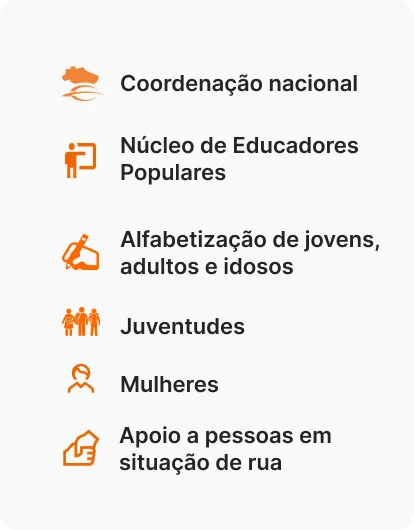 Coordenação nacional

Núcleo de Educadores Populares

Alfabetização de jovens, adultos e idosos

Juventudes

Mulheres

Apoio a pessoas em situação de rua